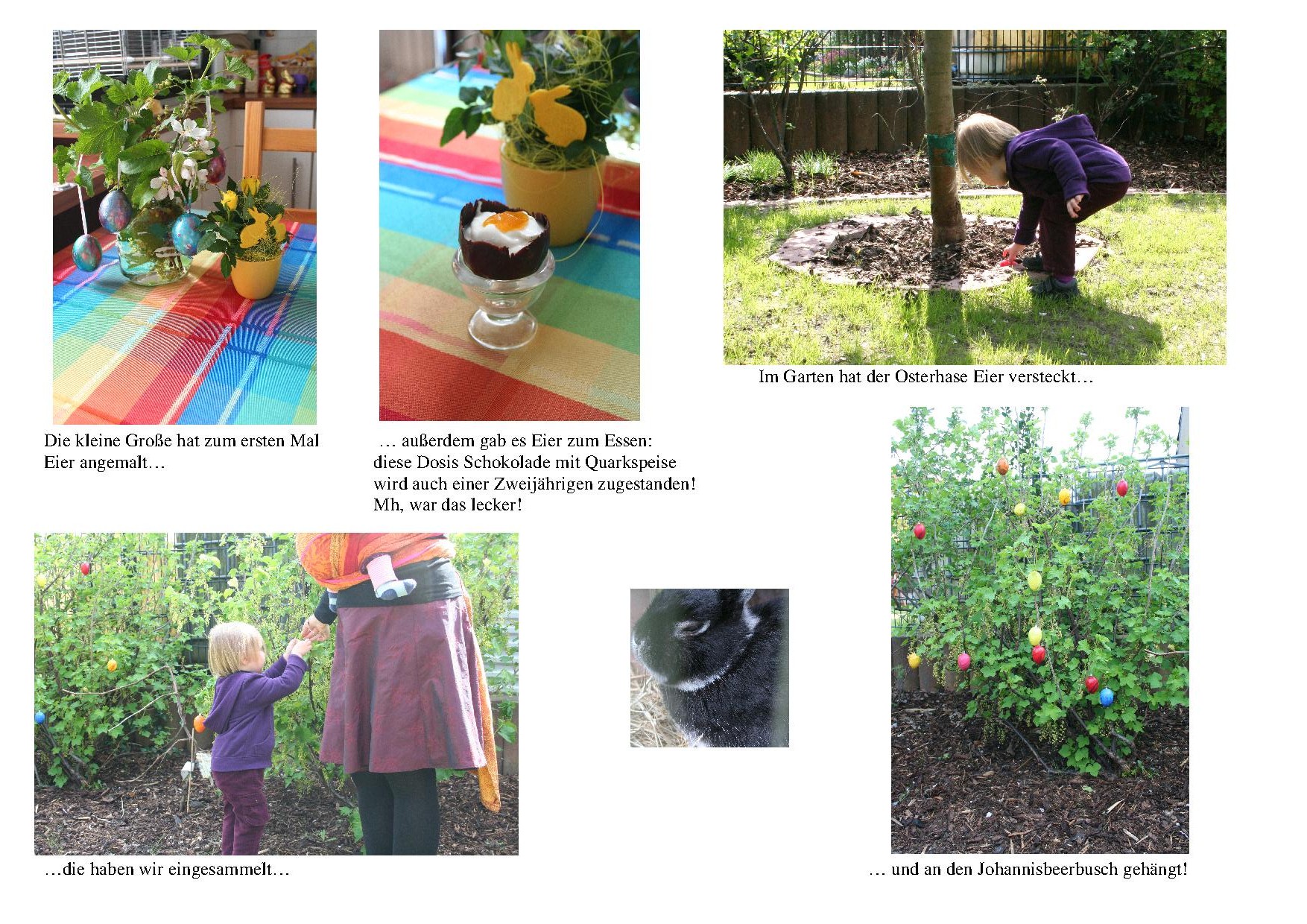 Die kleine Große hat zum ersten Mal Eier angemalt…

… außerdem gab es Eier zum Essen: diese Dosis Schokolade mit Quarkspeise wird auch einer Zweijährigen zugestanden! Mh, war das lecker!

Im Garten hat der Osterhase Eier versteckt…

…die haben wir eingesammelt…

… und an den Johannisbeerbusch gehängt!